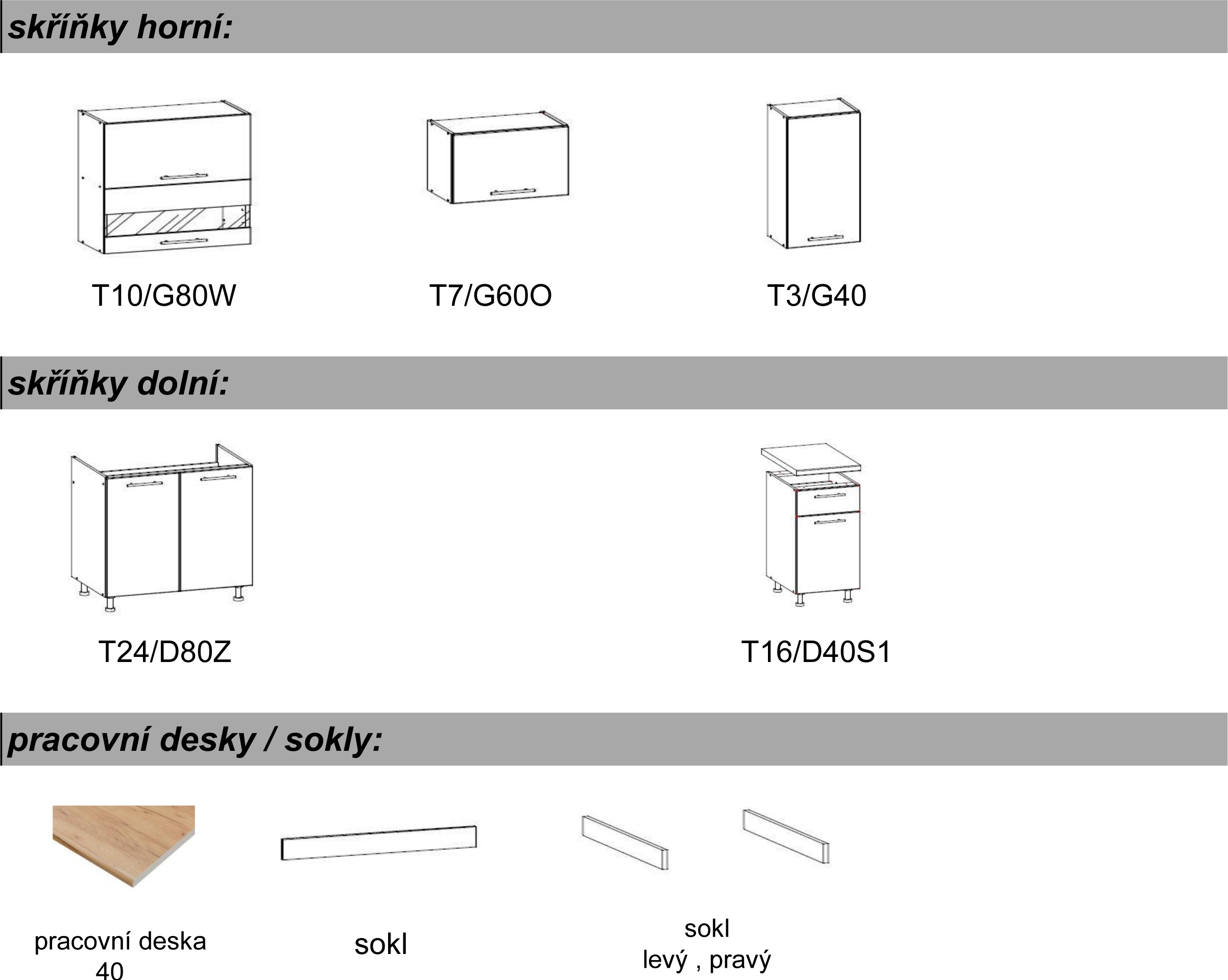 skříňky horní:

T10/G80W

T7/G60O

T3/G40

skříňky dolní:

T24/D80Z

T16/D40S1

pracovní desky / sokly:

pracovní deska 40

sokl

sokl
levý , pravý