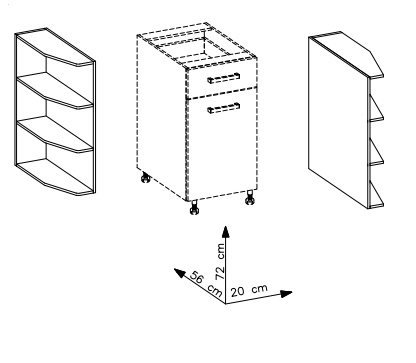 72 cm
56 cm
20 cm