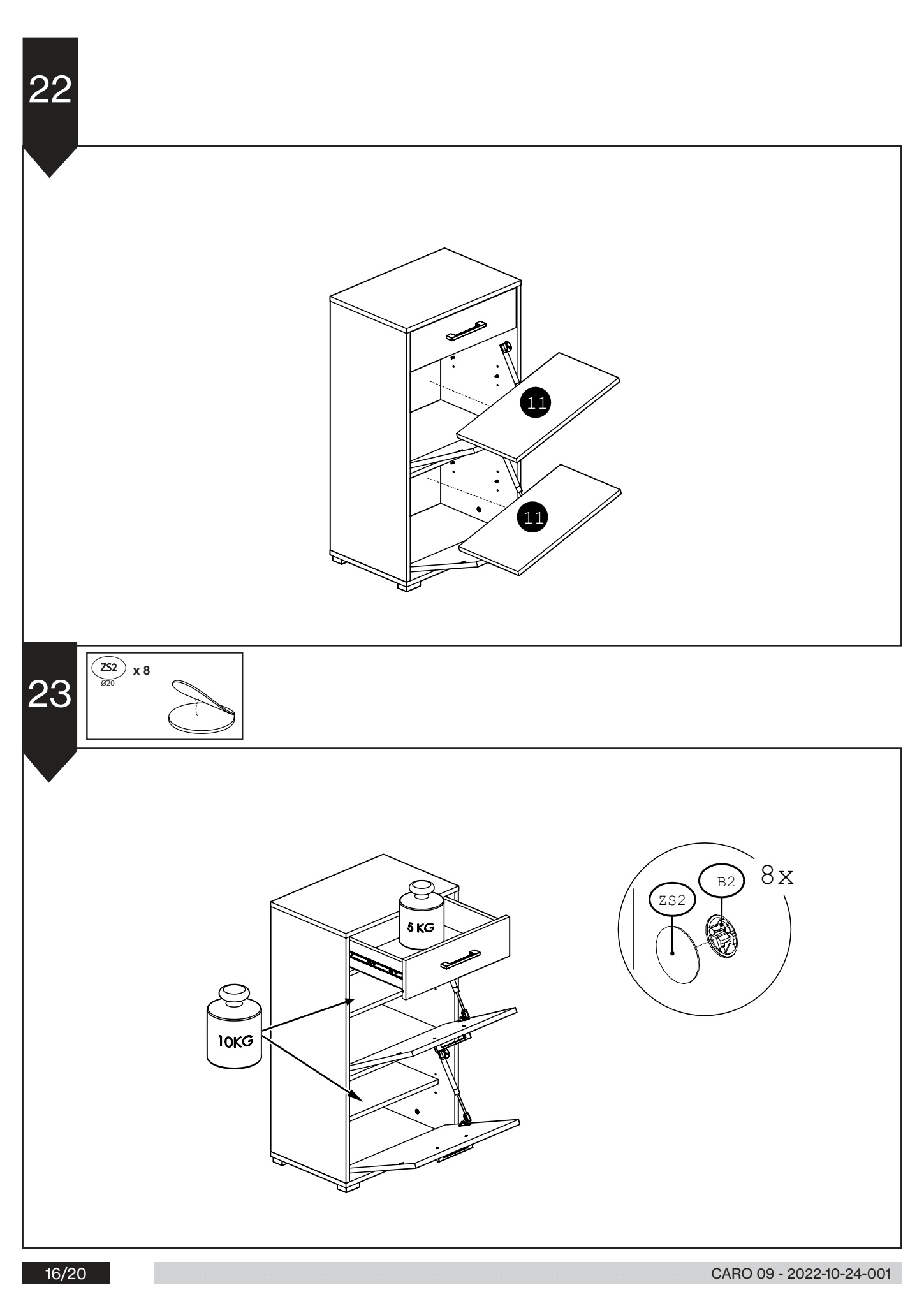 22

11

11

23

ZS2
Ø20
x 8

5 KG

10KG

ZS2

B2

8x

16/20

CARO 09 - 2022-10-24-001