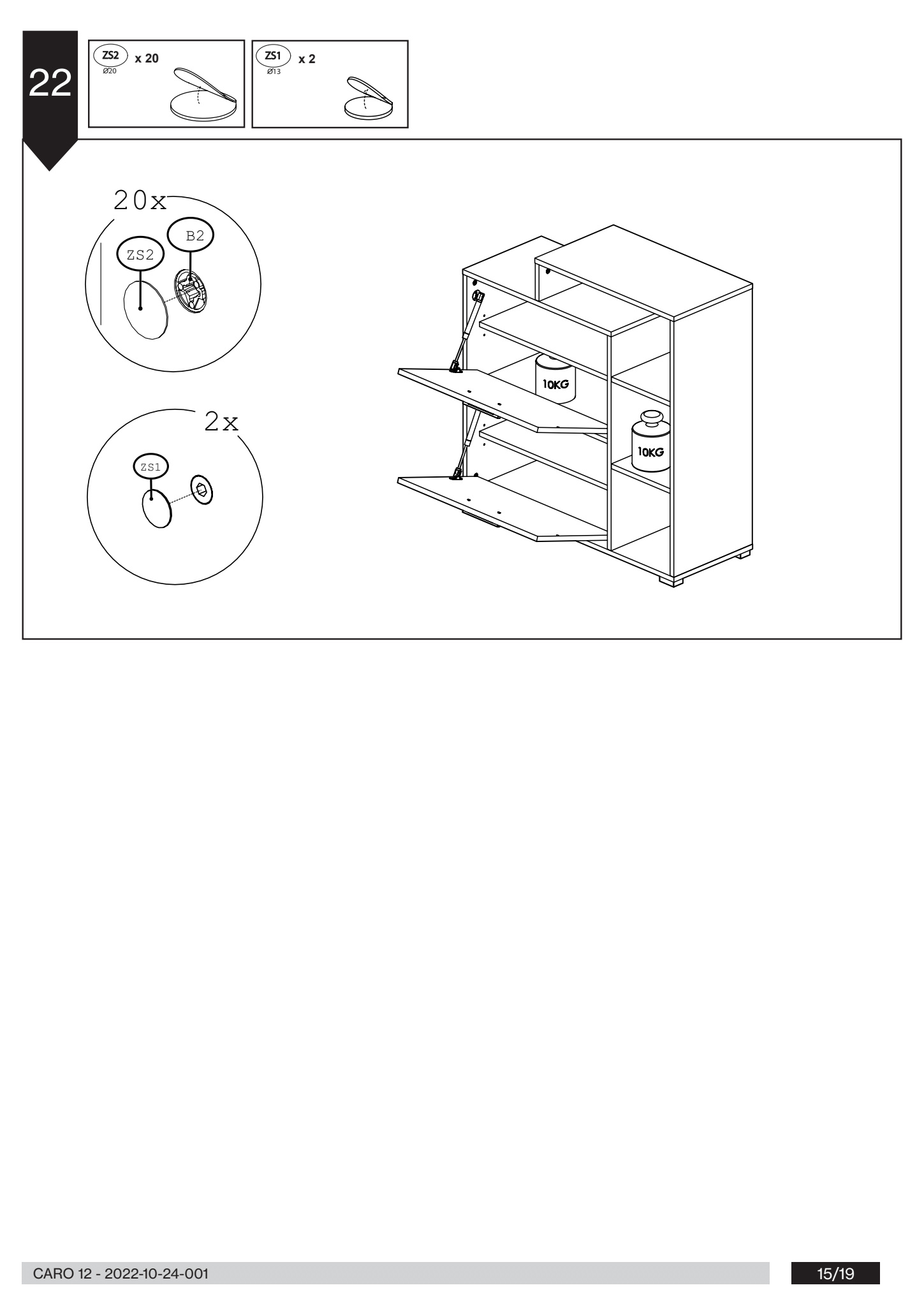 22

ZS2 x 20
Ø20

ZS1 x 2
Ø13

20x
ZS2
B2

2x
ZS1

10KG
10KG

CARO 12 - 2022-10-24-001
15/19