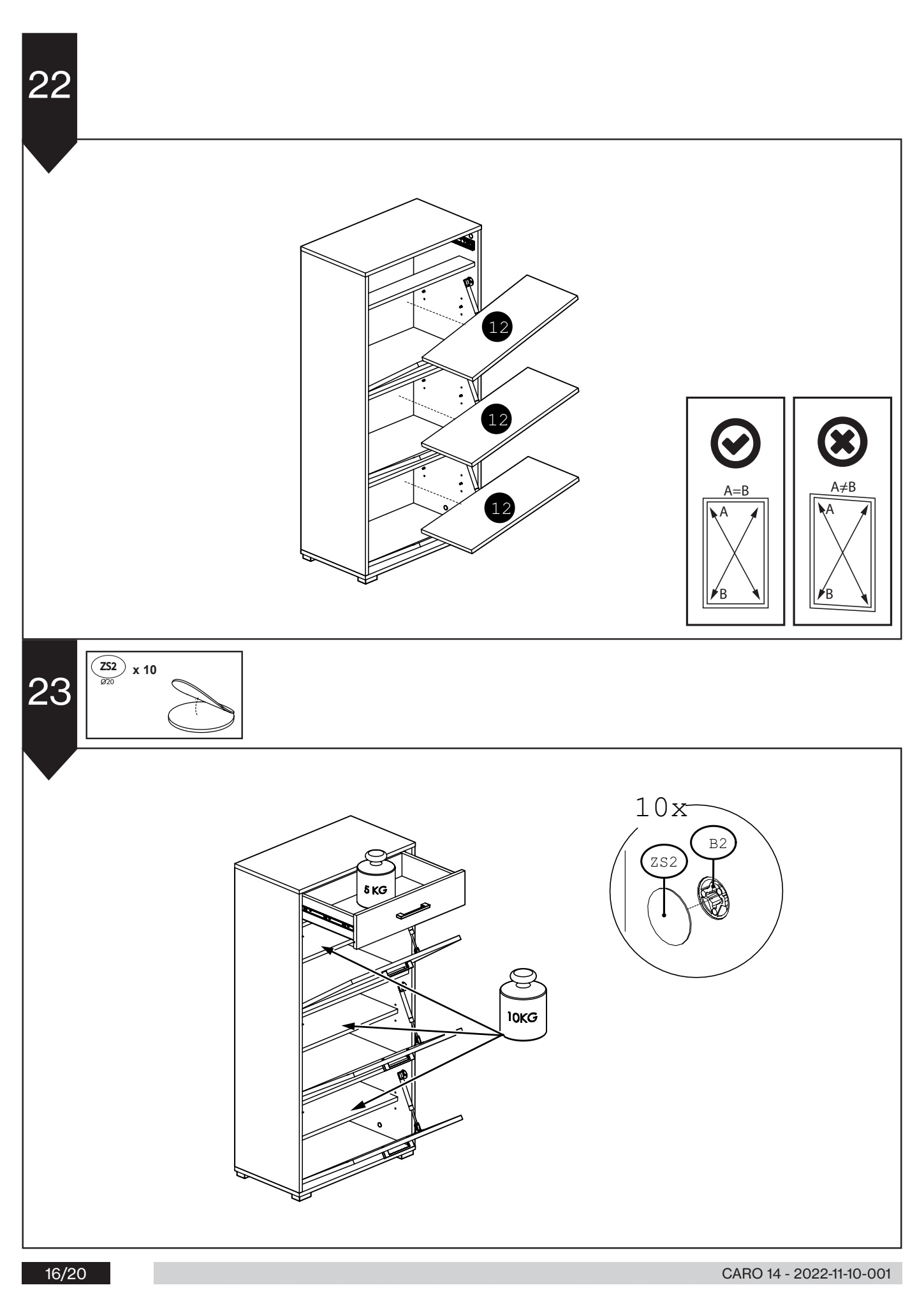 22

12

12

12

A=B

A

B

A≠B

A

B

23

ZS2
Ø20
x 10

10x

ZS2

B2

5 KG

10KG

16/20

CARO 14 - 2022-11-10-001