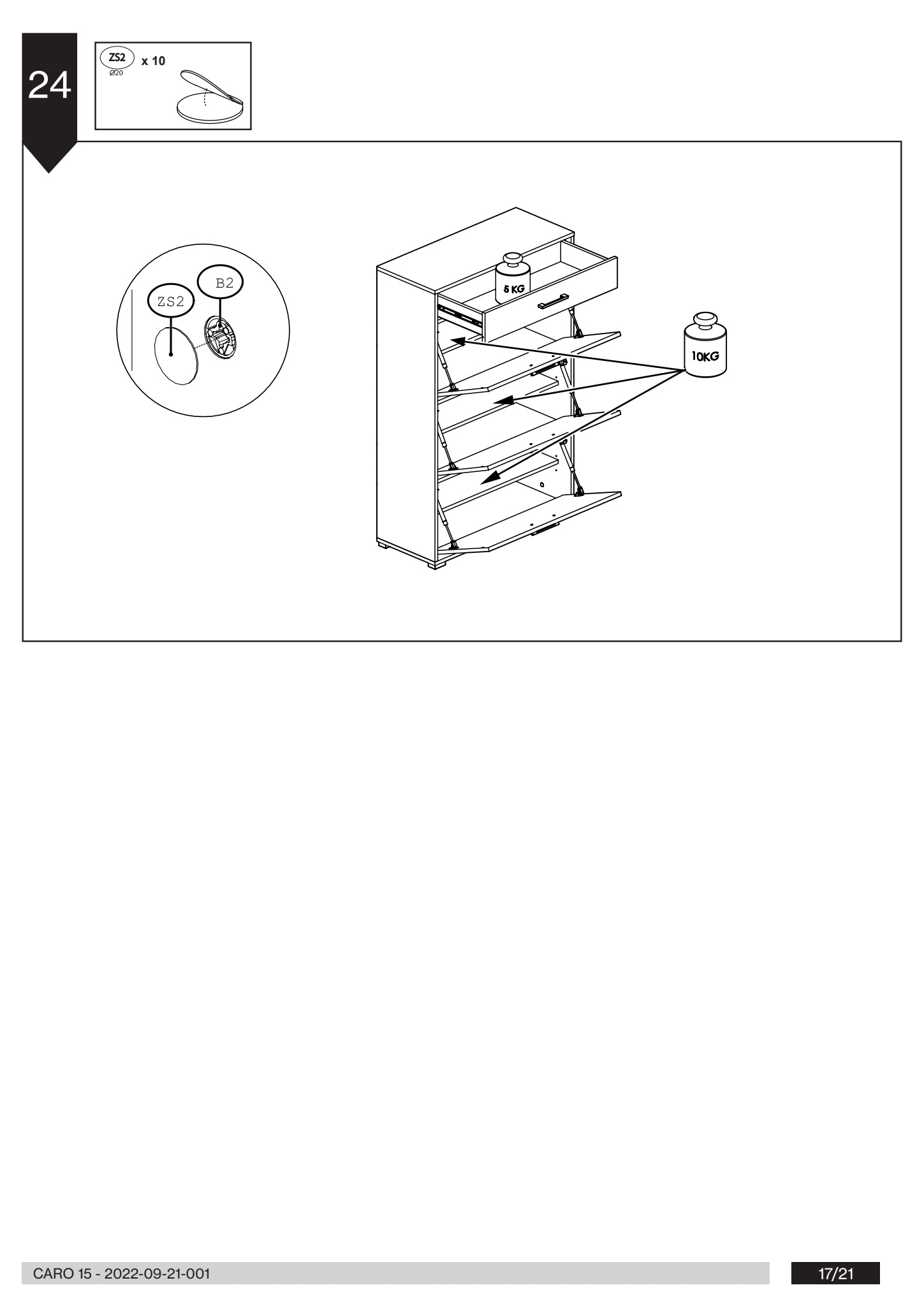 24

ZS2 x 10
Ø20

ZS2
B2

5 KG

10KG

CARO 15 - 2022-09-21-001

17/21