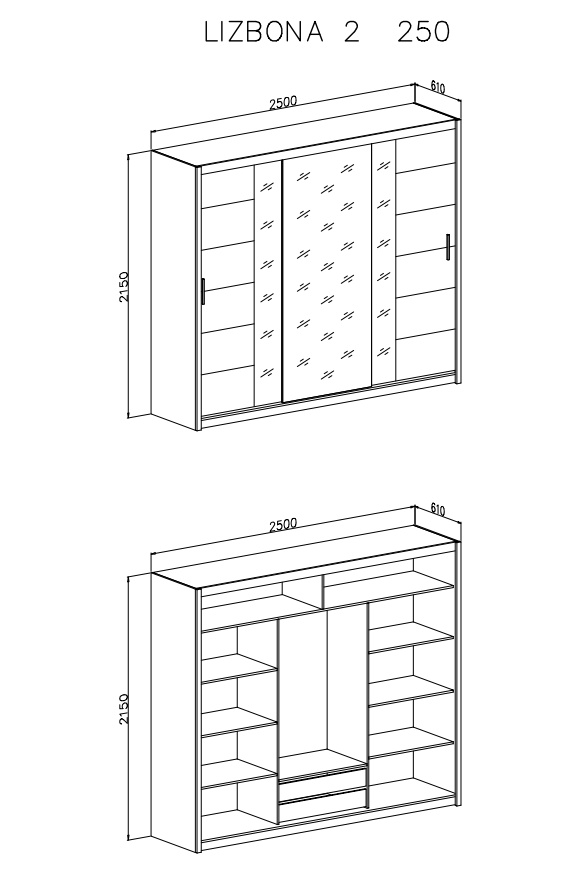 LIZBONA 2 250

2500
610
2150

2500
610
2150