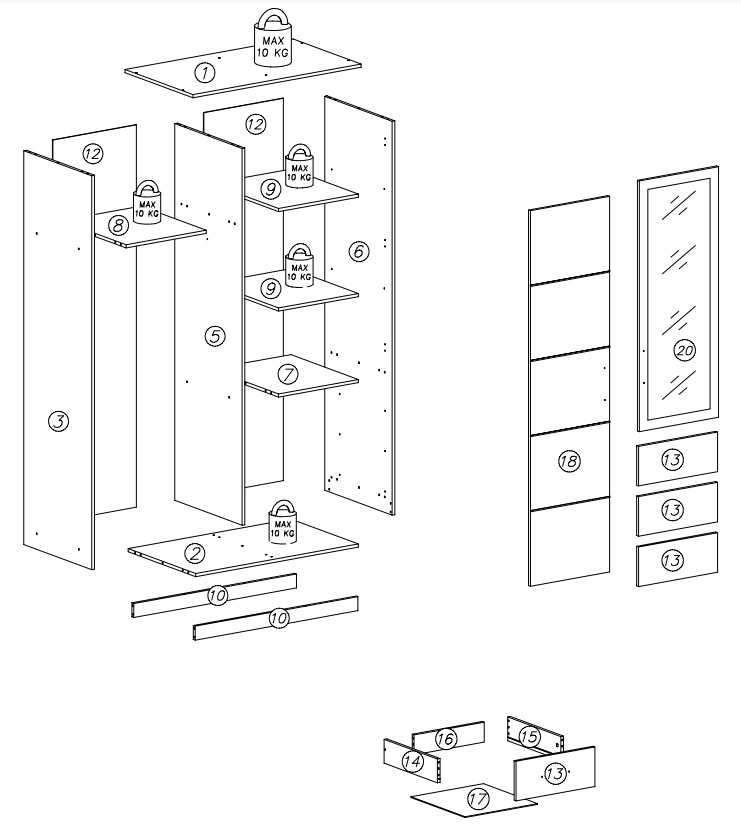 MAX
10 KG

1

12

12

MAX
10 KG

9

MAX
10 KG

8

6

MAX
10 KG

9

5

7

3

MAX
10 KG

2

10

10

20

18

13

13

13

16

15

14

13

17